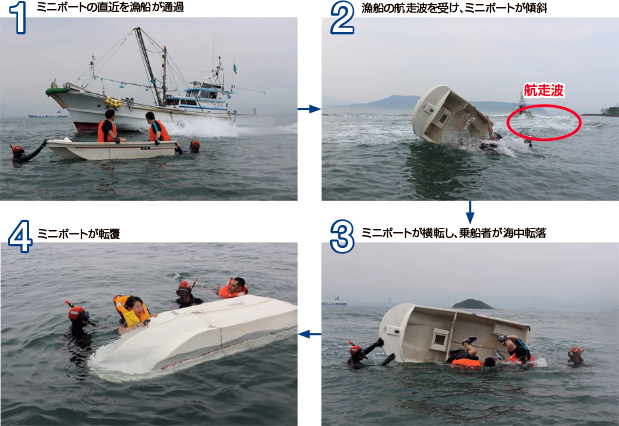 1 ミニボートの直近を漁船が通過

2 漁船の航走波を受け、ミニボートが傾斜

航走波

3 ミニボートが横転し、乗船者が海中転落

4 ミニボートが転覆