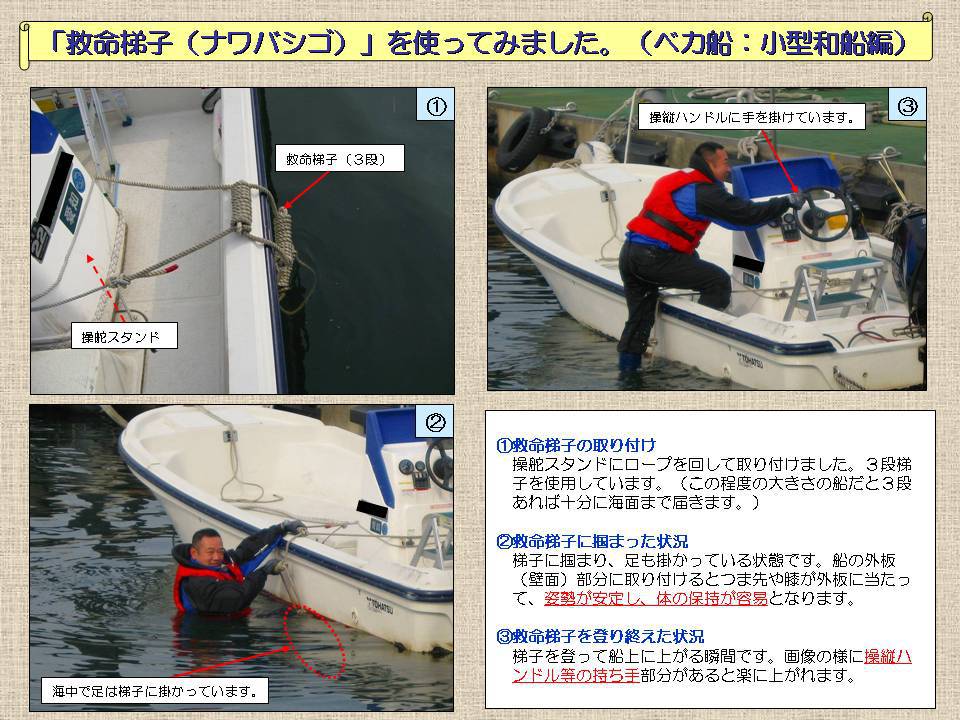 「救命梯子（ナワバシゴ）」を使ってみました。（ベカ船：小型和船編）

①

救命梯子（３段）

操舵スタンド

③

操縦ハンドルに手を掛けています。

TOHATSU

②

TOHATSU

海中で足は梯子に掛かっています。

①救命梯子の取り付け
操舵スタンドにロープを回して取り付けました。３段梯子を使用しています。（この程度の大きさの船だと３段あれば十分に海面まで届きます。）

②救命梯子に掴まった状況
梯子に掴まり、足も掛かっている状態です。船の外板（壁面）部分に取り付けるとつま先や膝が外板に当たって、姿勢が安定し、体の保持が容易となります。

③救命梯子を登り終えた状況
梯子を登って船上に上がる瞬間です。画像の様に操縦ハンドル等の持ち手部分があると楽に上がれます。