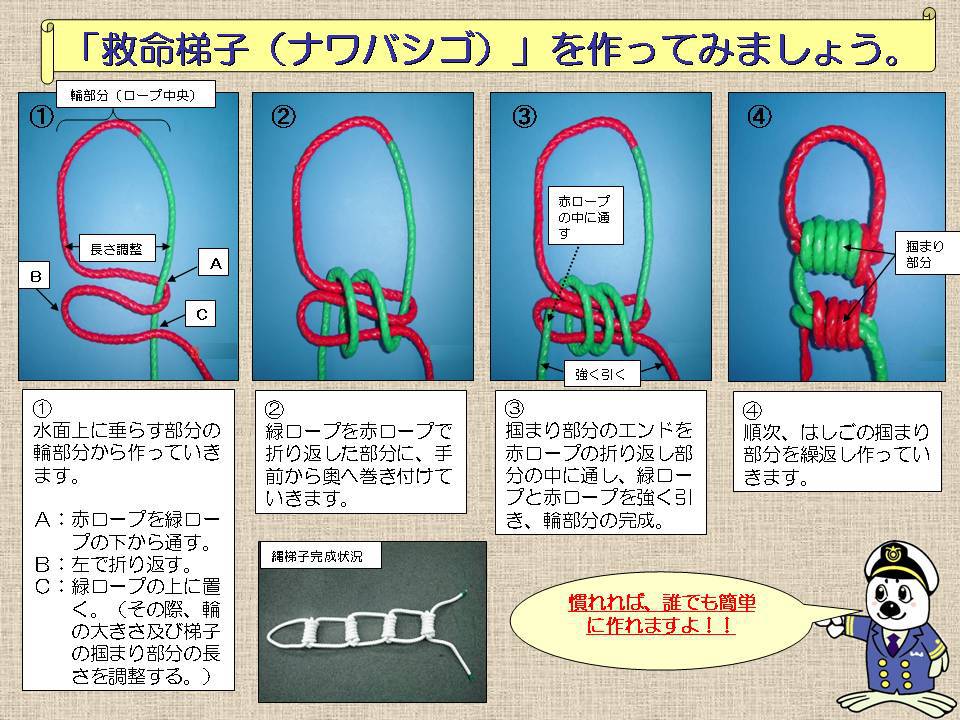 「救命梯子（ナワバシゴ）」を作ってみましょう。

①

輪部分（ロープ中央）

長さ調整

A

B

C

②

③

赤ロープの中に通す

強く引く

④

掴まり部分

①
水面上に垂らす部分の輪部分から作っていきます。

A：赤ロープを緑ロープの下から通す。
B：左で折り返す。
C：緑ロープの上に置く。（その際、輪の大きさ及び梯子の掴まり部分の長さを調整する。）

②
緑ロープを赤ロープで折り返した部分に、手前から奥へ巻き付けていきます。

③
掴まり部分のエンドを赤ロープの折り返し部分の中に通し、緑ロープと赤ロープを強く引き、輪部分の完成。

④
順次、はしごの掴まり部分を繰返し作っていきます。

縄梯子完成状況

慣れれば、誰でも簡単に作れますよ！！